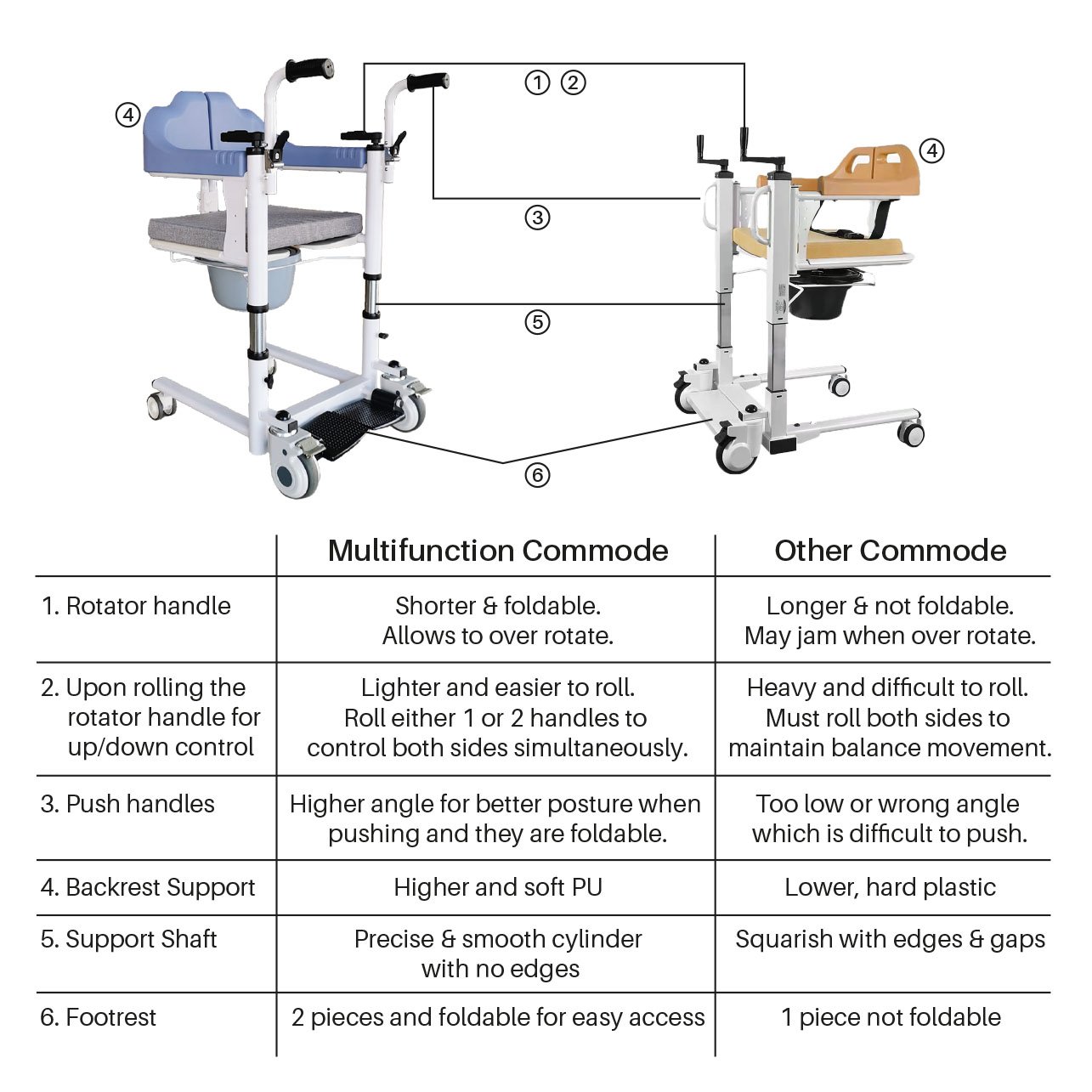 ④

① ②

④

③

⑤

⑥

| | Multifunction Commode | Other Commode |
|---|---|---|
| 1. Rotator handle | Shorter & foldable. Allows to over rotate. | Longer & not foldable. May jam when over rotate. |
| 2. Upon rolling the rotator handle for up/down control | Lighter and easier to roll. Roll either 1 or 2 handles to control both sides simultaneously. | Heavy and difficult to roll. Must roll both sides to maintain balance movement. |
| 3. Push handles | Higher angle for better posture when pushing and they are foldable. | Too low or wrong angle which is difficult to push. |
| 4. Backrest Support | Higher and soft PU | Lower, hard plastic |
| 5. Support Shaft | Precise & smooth cylinder with no edges | Squarish with edges & gaps |
| 6. Footrest | 2 pieces and foldable for easy access | 1 piece not foldable |